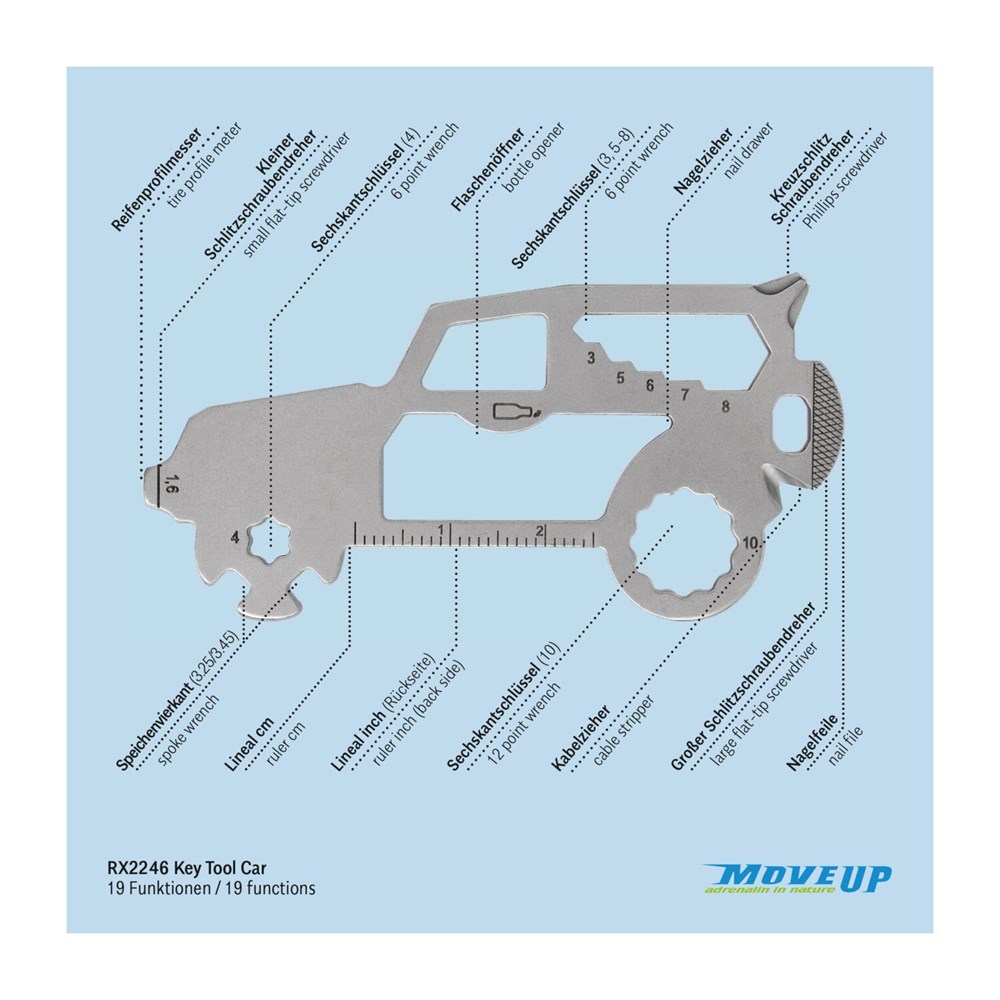 Reifenprofilmesser
tire profile meter

Kleiner Schlitzschraubendreher
small flat-tip screwdriver

Sechskantschlüssel (4)
6 point wrench

Flaschenöffner
bottle opener

Sechskantschlüssel (3,5-8)
6 point wrench

Nagelzieher
nail drawer

Kreuzschlitz Schraubendreher
Phillips screwdriver

1,6
4
3
5
6
7
8
1
2
10

Speichenvierkant (3,25/3,45)
spoke wrench

Lineal cm
ruler cm

Lineal inch (Rückseite)
ruler inch (back side)

Sechskantschlüssel (10)
12 point wrench

Kabelzieher
cable stripper

Großer Schlitzschraubendreher
large flat-tip screwdriver

Nagelfeile
nail file

RX2246 Key Tool Car
19 Funktionen / 19 functions

MOVE UP
adrenalin in nature